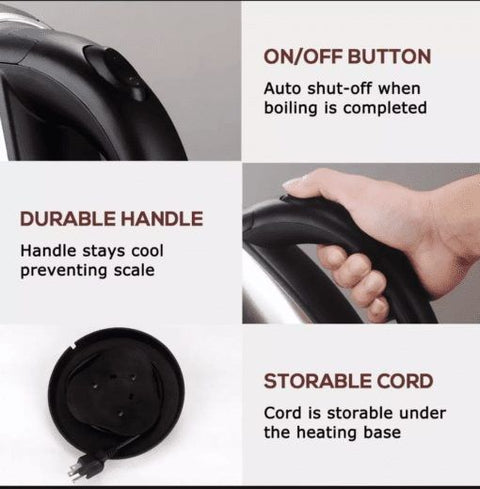 ON/OFF BUTTON

Auto shut-off when boiling is completed

DURABLE HANDLE

Handle stays cool preventing scale

STORABLE CORD

Cord is storable under the heating base